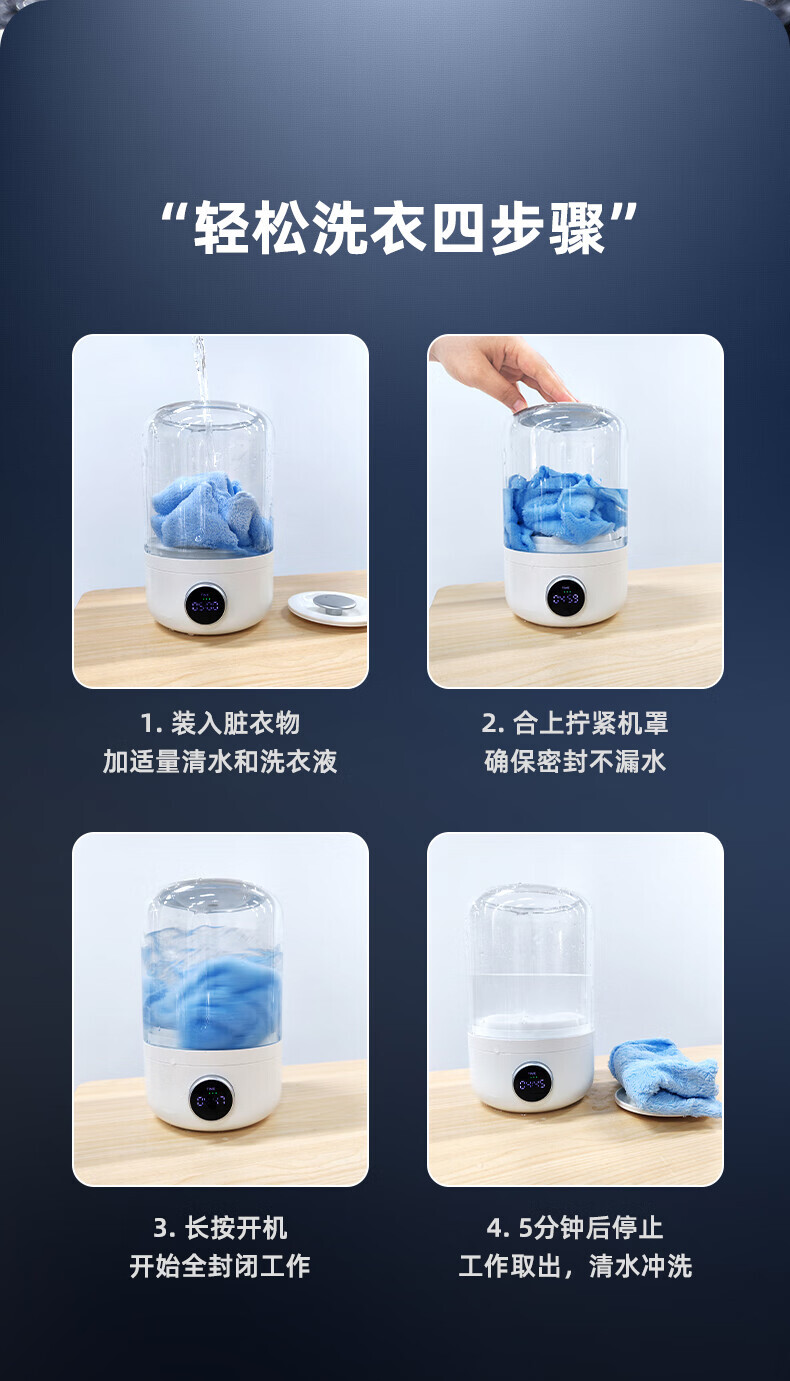 “轻松洗衣四步骤”

1. 装入脏衣物
加适量清水和洗衣液

2. 合上拧紧机罩
确保密封不漏水

3. 长按开机
开始全封闭工作

4. 5分钟后停止
工作取出，清水冲洗