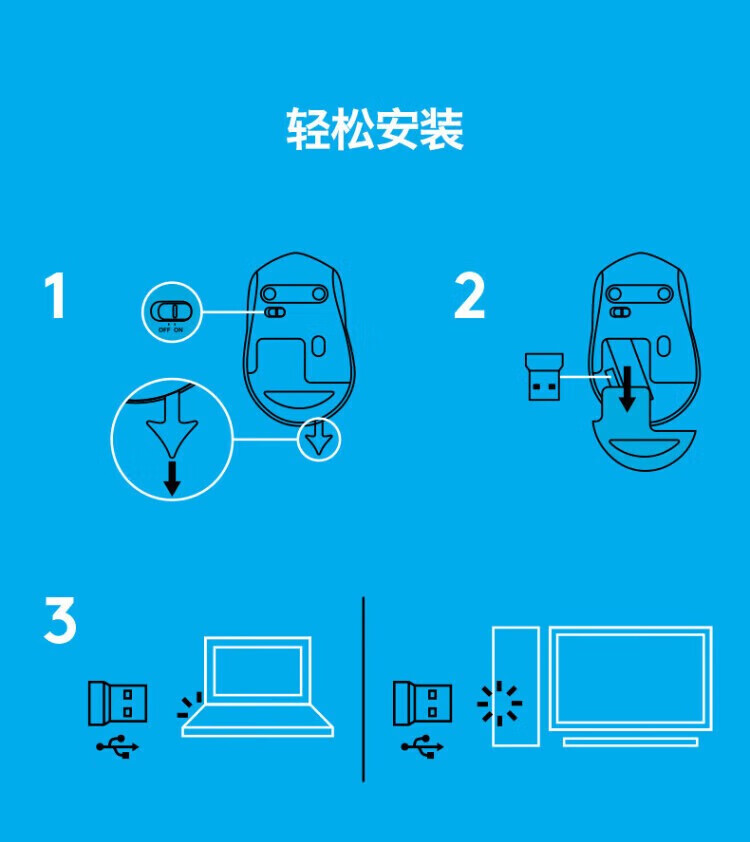 轻松安装

1

OFF ON

2

3